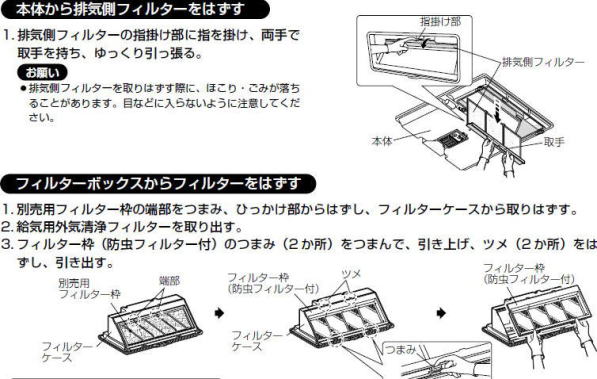 本体から排気側フィルターをはずす

1. 排気側フィルターの指掛け部に指を掛け、両手で取手を持ち、ゆっくり引っ張る。

お願い

● 排気側フィルターを取りはずす際に、ほこり・ごみが落ちることがあります。目などに入らないように注意してください。

指掛け部

排気側フィルター

本体

取手

フィルターボックスからフィルターをはずす

1. 別売用フィルター枠の端部をつまみ、ひっかけ部からはずし、フィルターケースから取りはずす。
2. 給気用外気清浄フィルターを取り出す。
3. フィルター枠（防虫フィルター付）のつまみ（2か所）をつまんで、引き上げ、ツメ（2か所）をはずし、引き出す。

別売用フィルター枠

端部

フィルターケース

フィルター枠（防虫フィルター付）

ツメ

フィルターケース

つまみ

フィルター枠（防虫フィルター付）